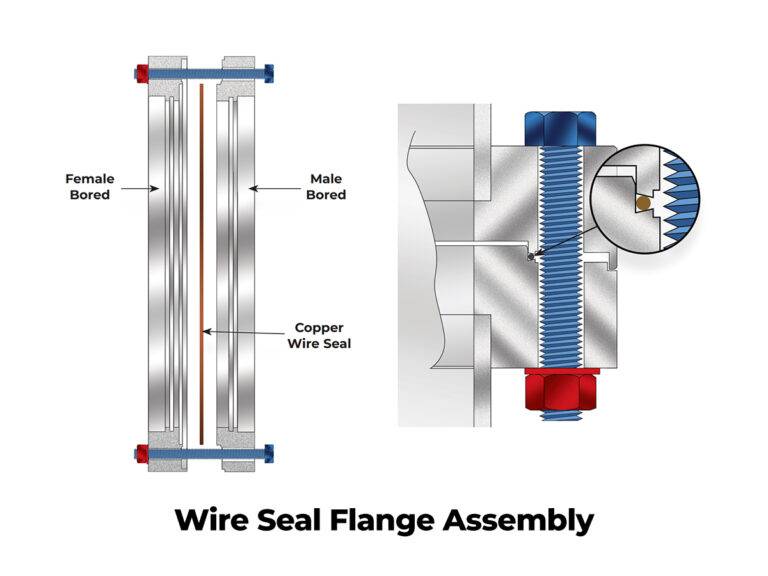 Female Bored

Male Bored

Copper Wire Seal

Wire Seal Flange Assembly